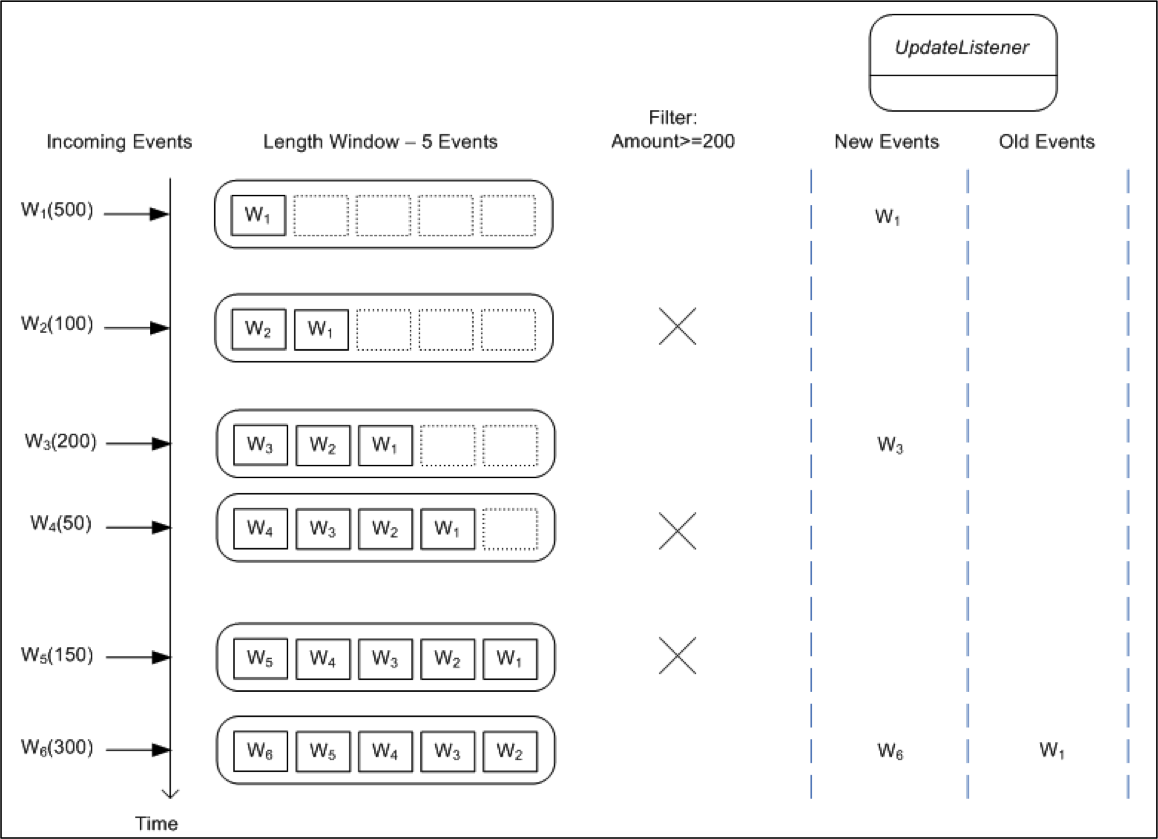 UpdateListener

Incoming Events

Length Window – 5 Events

Filter: Amount>=200

New Events

Old Events

$W_1(500)$ $W_1$ $W_1$

$W_2(100)$ $W_2$ $W_1$

$W_3(200)$ $W_3$ $W_2$ $W_1$ $W_3$

$W_4(50)$ $W_4$ $W_3$ $W_2$ $W_1$

$W_5(150)$ $W_5$ $W_4$ $W_3$ $W_2$ $W_1$

$W_6(300)$ $W_6$ $W_5$ $W_4$ $W_3$ $W_2$ $W_6$ $W_1$

Time